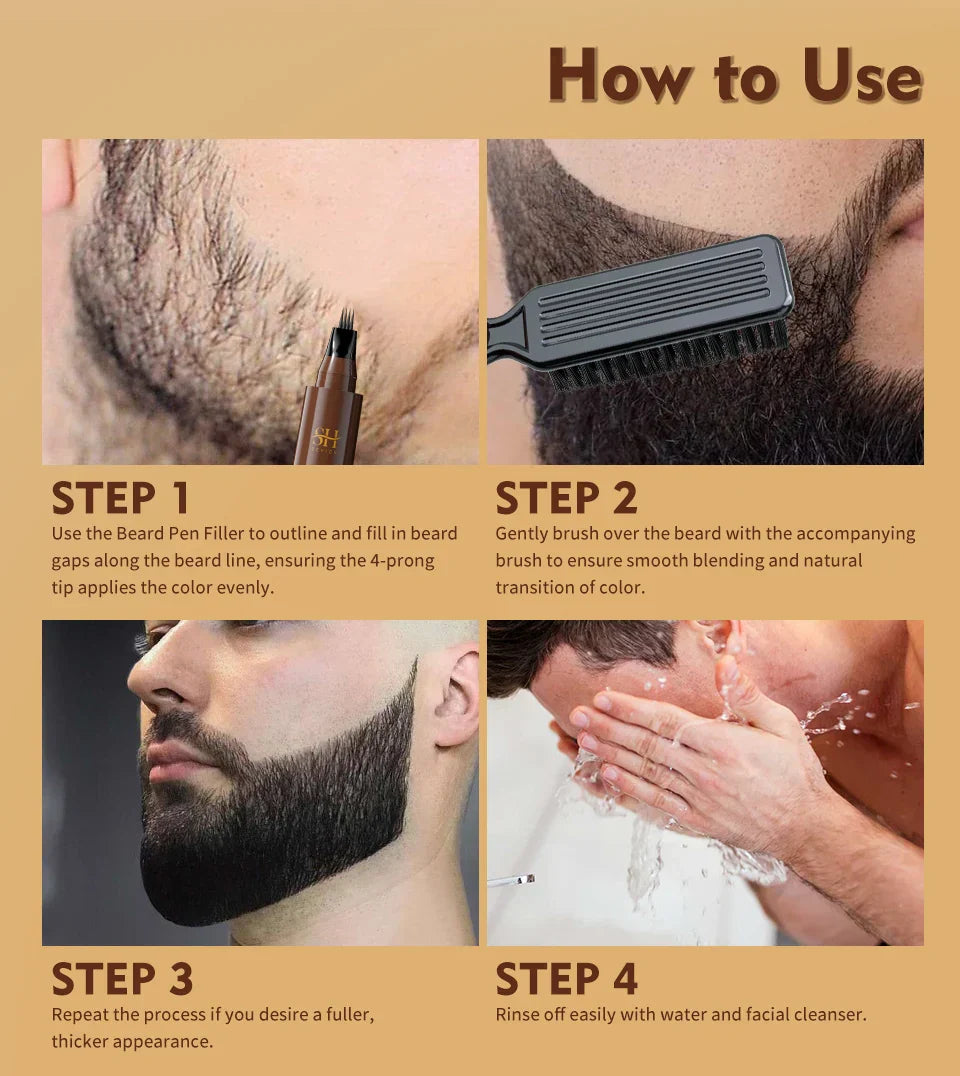 How to Use

SH

STEP 1
Use the Beard Pen Filler to outline and fill in beard gaps along the beard line, ensuring the 4-prong tip applies the color evenly.

STEP 2
Gently brush over the beard with the accompanying brush to ensure smooth blending and natural transition of color.

STEP 3
Repeat the process if you desire a fuller, thicker appearance.

STEP 4
Rinse off easily with water and facial cleanser.